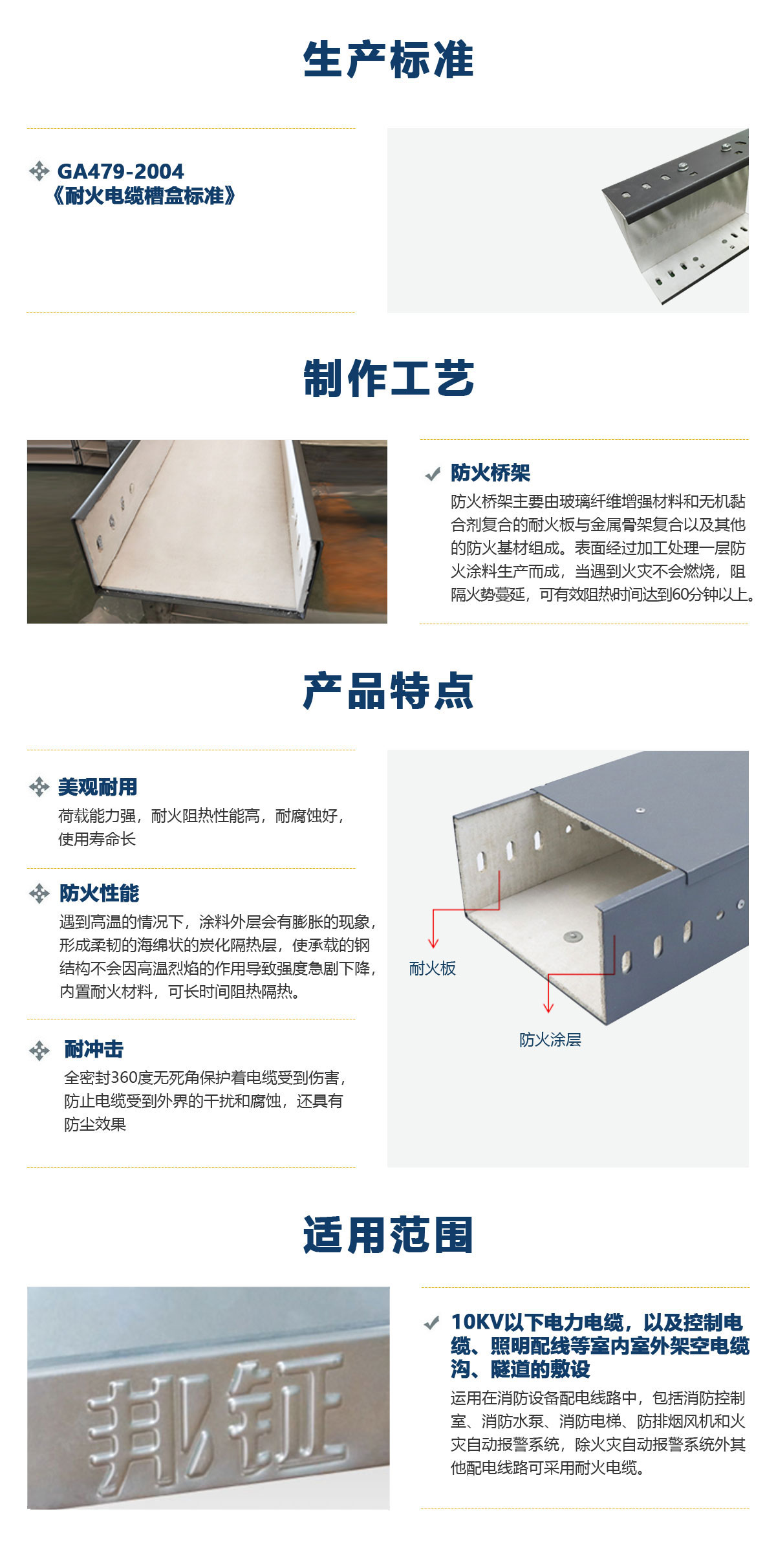 生产标准

GA479-2004
《耐火电缆槽盒标准》

制作工艺

防火桥架
防火桥架主要由玻璃纤维增强材料和无机黏合剂复合的耐火板与金属骨架复合以及其他的防火基材组成。表面经过加工处理一层防火涂料生产而成，当遇到火灾不会燃烧，阻隔火势蔓延，可有效阻热时间达到60分钟以上。

产品特点

美观耐用
荷载能力强，耐火阻热性能高，耐腐蚀好，使用寿命长

防火性能
遇到高温的情况下，涂料外层会有膨胀的现象，形成柔韧的海绵状的炭化隔热层，使承载的钢结构不会因高温烈焰的作用导致强度急剧下降，内置耐火材料，可长时间阻热隔热。

耐冲击
全密封360度无死角保护着电缆受到伤害，防止电缆受到外界的干扰和腐蚀，还具有防尘效果

耐火板

防火涂层

适用范围

邦钲

10KV以下电力电缆，以及控制电缆、照明配线等室内室外架空电缆沟、隧道的敷设
运用在消防设备配电线路中，包括消防控制室、消防水泵、消防电梯、防排烟风机和火灾自动报警系统，除火灾自动报警系统外其他配电线路可采用耐火电缆。